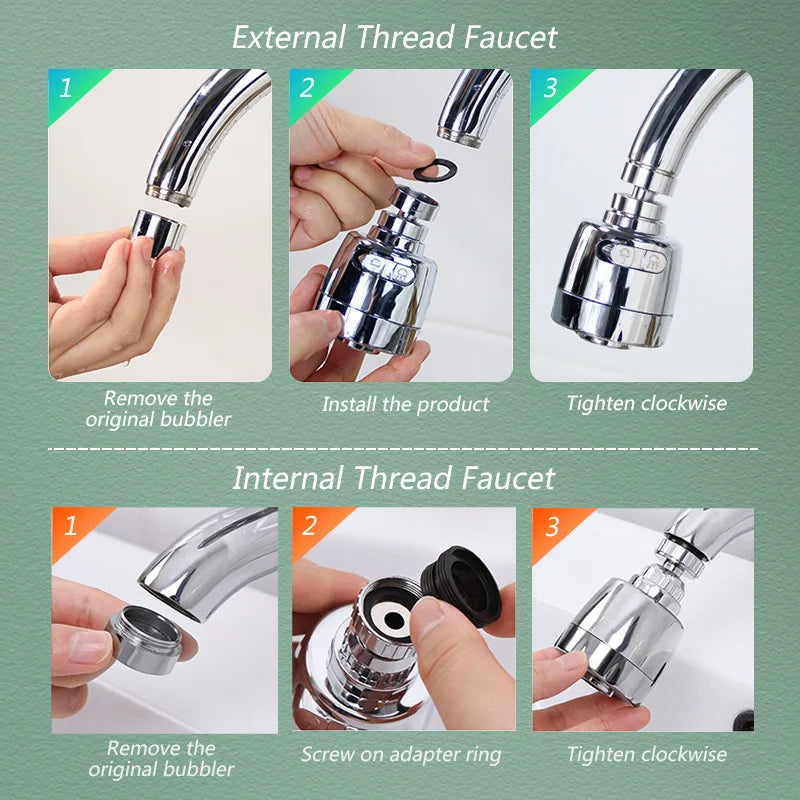 External Thread Faucet

1

Remove the original bubbler

2

Install the product

3

Tighten clockwise

Internal Thread Faucet

1

Remove the original bubbler

2

Screw on adapter ring

3

Tighten clockwise