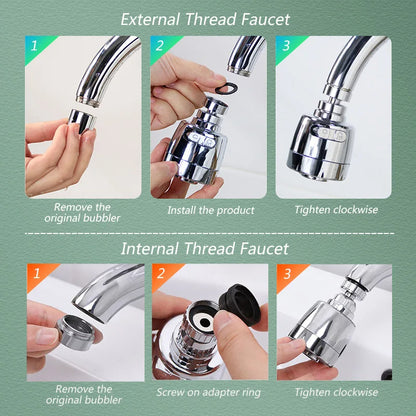 External Thread Faucet

1

Remove the original bubbler

2

Install the product

3

Tighten clockwise

Internal Thread Faucet

1

Remove the original bubbler

2

Screw on adapter ring

3

Tighten clockwise